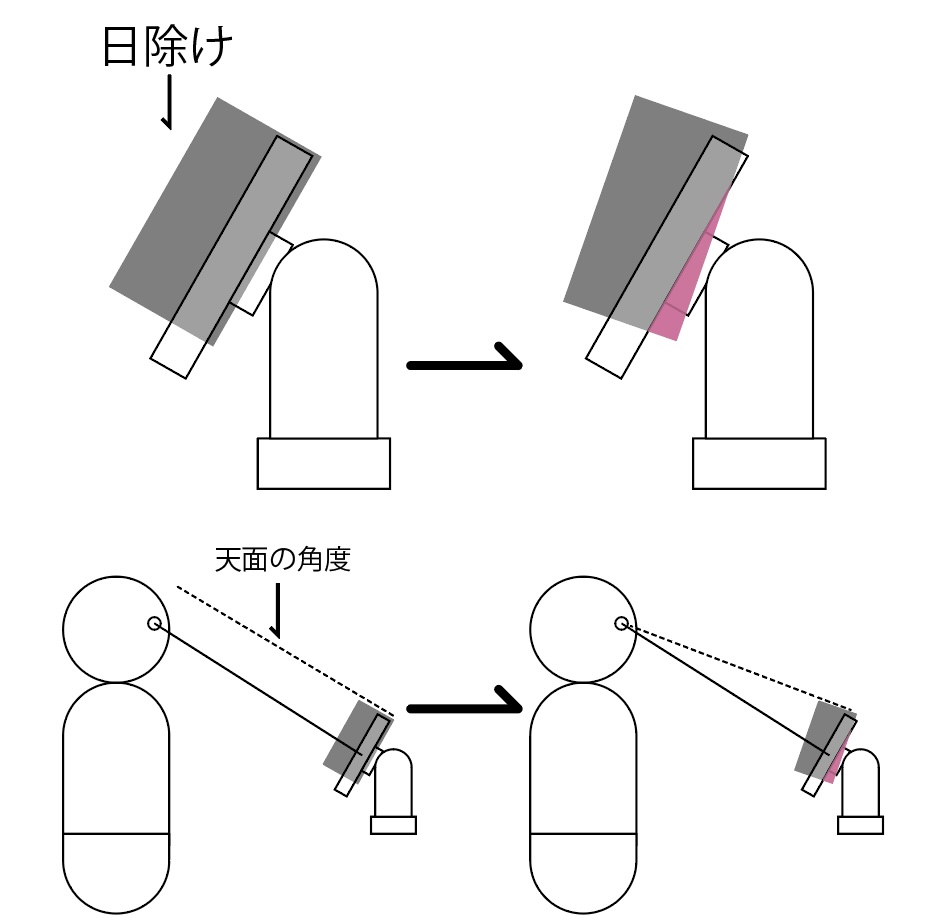 日除け

天面の角度